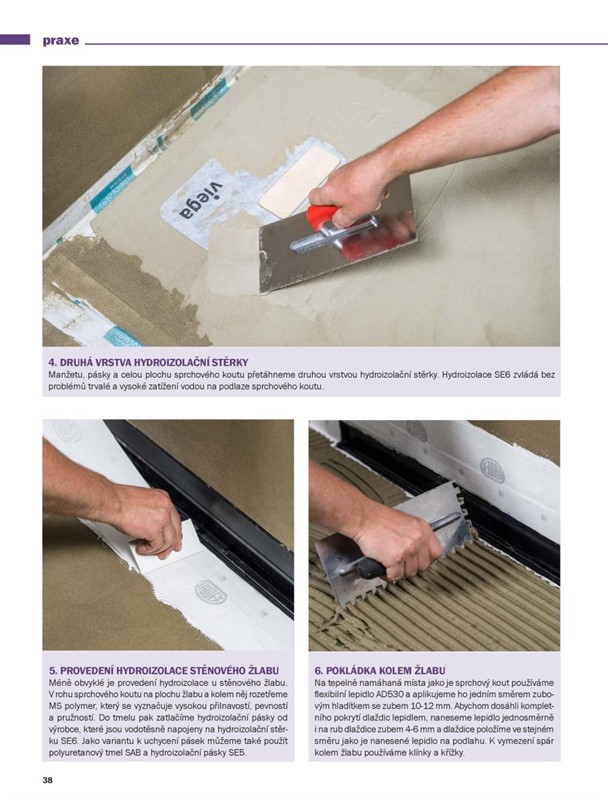 praxe

viega

4. DRUHÁ VRSTVA HYDROIZOLAČNÍ STĚRKY
Manžetu, pásky a celou plochu sprchového koutu přetáhneme druhou vrstvou hydroizolační stěrky. Hydroizolace SE6 zvládá bez problémů trvalé a vysoké zatížení vodou na podlaze sprchového koutu.

5. PROVEDENÍ HYDROIZOLACE STĚNOVÉHO ŽLABU
Méně obvyklé je provedení hydroizolace u stěnového žlabu. V rohu sprchového koutu na plochu žlabu a kolem něj rozetřeme MS polymer, který se vyznačuje vysokou přilnavostí, pevností a pružností. Do tmelu pak zatlačíme hydroizolační pásky od výrobce, které jsou vodotěsně napojeny na hydroizolační stěrku SE6. Jako variantu k uchycení pásek můžeme také použít polyuretanový tmel SAB a hydroizolační pásky SE5.

6. POKLÁDKA KOLEM ŽLABU
Na tepelně namáhaná místa jako je sprchový kout používáme flexibilní lepidlo AD530 a aplikujeme ho jedním směrem zubovým hladítkem se zubem 10-12 mm. Abychom dosáhli kompletního pokrytí dlaždic lepidlem, naneseme lepidlo jednosměrně i na rub dlaždice zubem 4-6 mm a dlaždice položíme ve stejném směru jako je nanesené lepidlo na podlahu. K vymezení spár kolem žlabu používáme klínky a křížky.

38