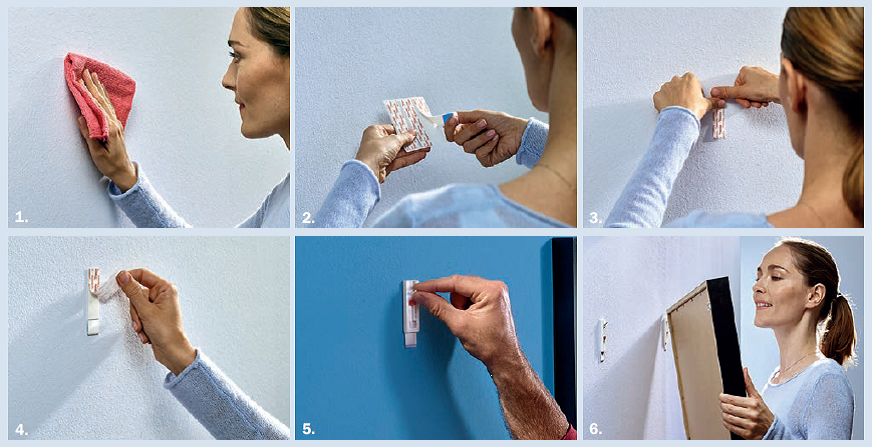 1.

2.

3.

4.

5.

6.